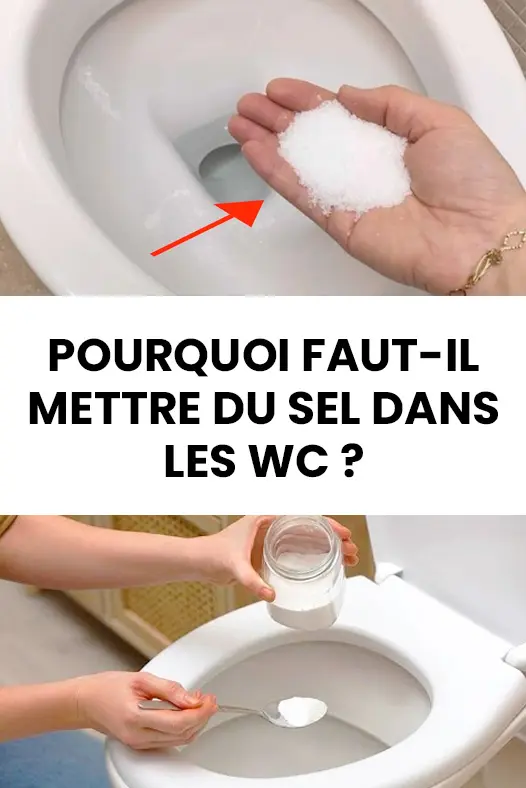 POURQUOI FAUT-IL METTRE DU SEL DANS LES WC ?