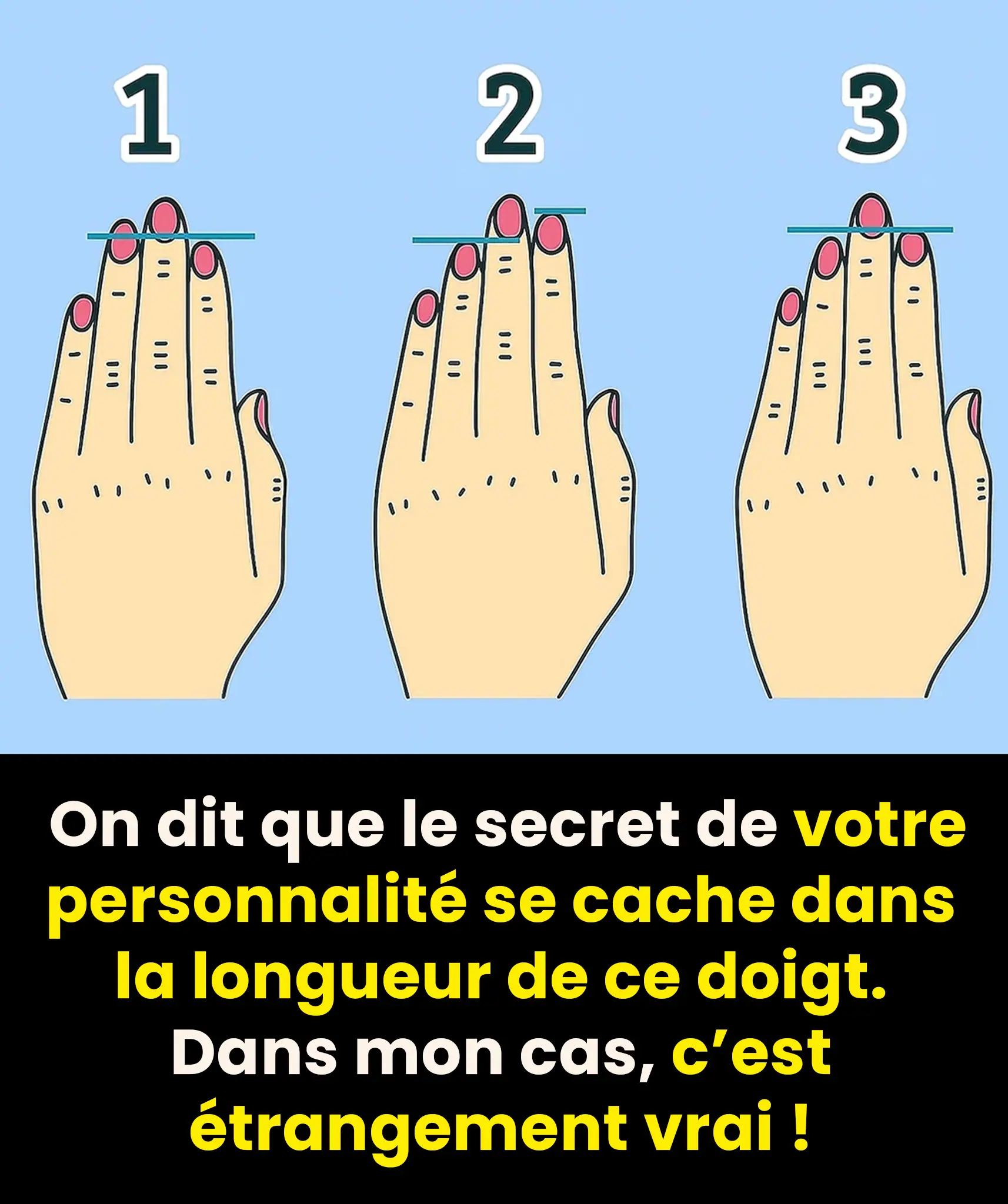 1
2
3

On dit que le secret de votre personnalité se cache dans la longueur de ce doigt. Dans mon cas, c’est étrangement vrai !